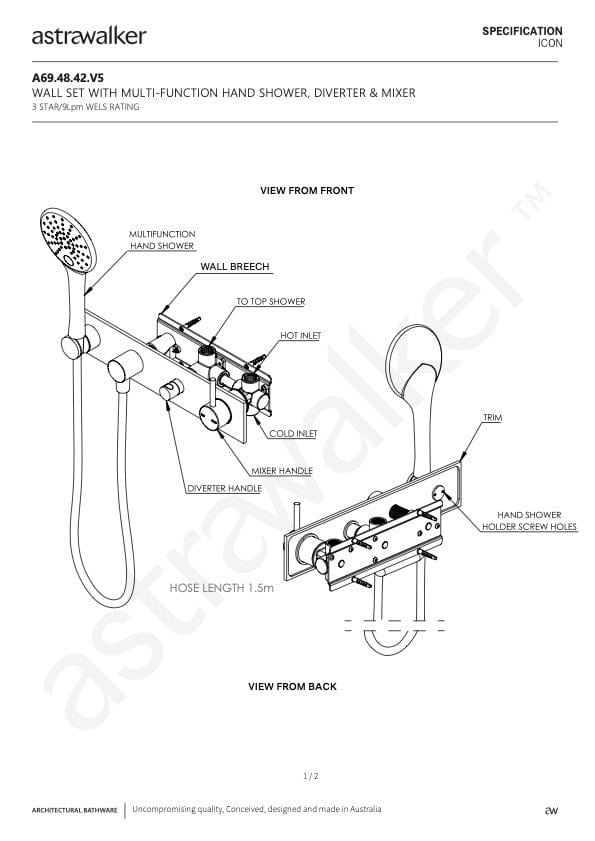 astrawalker

SPECIFICATION
ICON

A69.48.42.V5
WALL SET WITH MULTI-FUNCTION HAND SHOWER, DIVERTER & MIXER
3 STAR/9Lpm WELS RATING

VIEW FROM FRONT

MULTIFUNCTION HAND SHOWER

WALL BREECH

TO TOP SHOWER

HOT INLET

COLD INLET

MIXER HANDLE

DIVERTER HANDLE

TRIM

HAND SHOWER HOLDER SCREW HOLES

HOSE LENGTH 1.5m

VIEW FROM BACK

astrawalker ™

1 / 2

ARCHITECTURAL BATHWARE | Uncompromising quality, Conceived, designed and made in Australia

aw