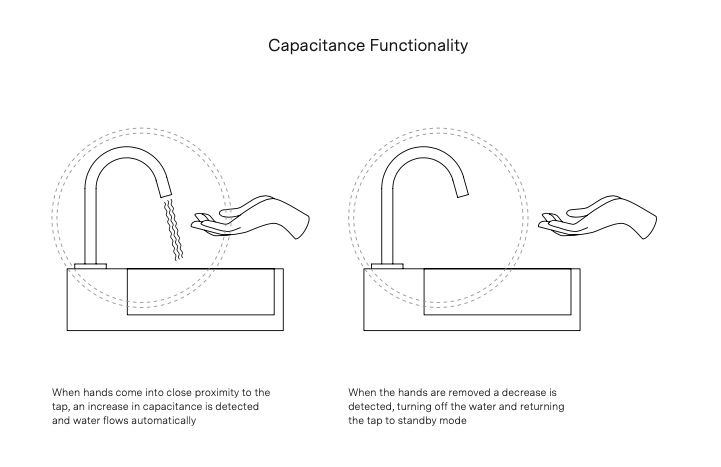 Capacitance Functionality

When hands come into close proximity to the tap, an increase in capacitance is detected and water flows automatically

When the hands are removed a decrease is detected, turning off the water and returning the tap to standby mode