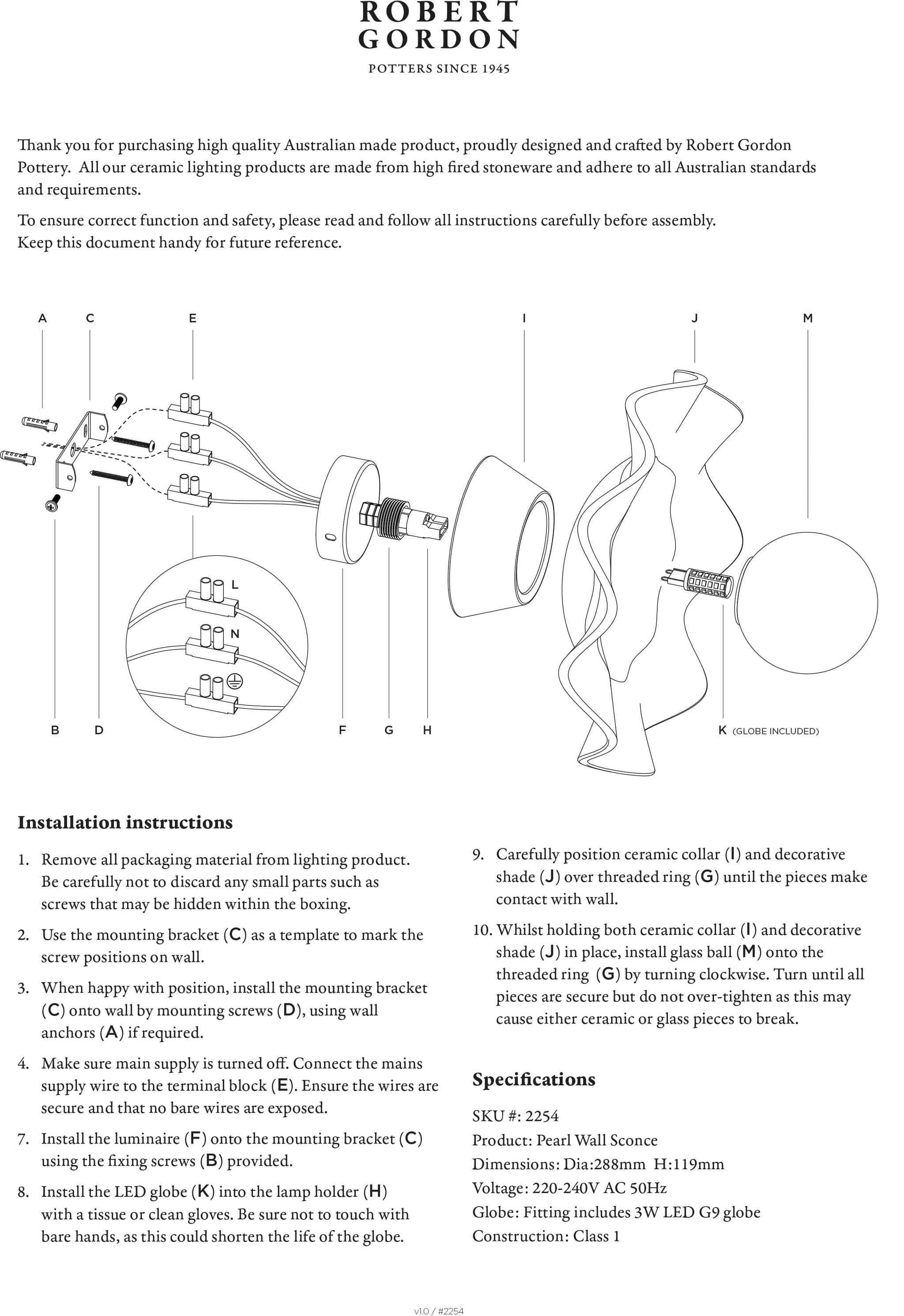 ROBERT GORDON
POTTERS SINCE 1945

Thank you for purchasing high quality Australian made product, proudly designed and crafted by Robert Gordon Pottery. All our ceramic lighting products are made from high fired stoneware and adhere to all Australian standards and requirements.

To ensure correct function and safety, please read and follow all instructions carefully before assembly. Keep this document handy for future reference.

A C E I J M

L
N

B D F G H K (GLOBE INCLUDED)

Installation instructions

1. Remove all packaging material from lighting product. Be carefully not to discard any small parts such as screws that may be hidden within the boxing.

2. Use the mounting bracket (C) as a template to mark the screw positions on wall.

3. When happy with position, install the mounting bracket (C) onto wall by mounting screws (D), using wall anchors (A) if required.

4. Make sure main supply is turned off. Connect the mains supply wire to the terminal block (E). Ensure the wires are secure and that no bare wires are exposed.

7. Install the luminaire (F) onto the mounting bracket (C) using the fixing screws (B) provided.

8. Install the LED globe (K) into the lamp holder (H) with a tissue or clean gloves. Be sure not to touch with bare hands, as this could shorten the life of the globe.

9. Carefully position ceramic collar (I) and decorative shade (J) over threaded ring (G) until the pieces make contact with wall.

10. Whilst holding both ceramic collar (I) and decorative shade (J) in place, install glass ball (M) onto the threaded ring (G) by turning clockwise. Turn until all pieces are secure but do not over-tighten as this may cause either ceramic or glass pieces to break.

Specifications

SKU #: 2254
Product: Pearl Wall Sconce
Dimensions: Dia:288mm H:119mm
Voltage: 220-240V AC 50Hz
Globe: Fitting includes 3W LED G9 globe
Construction: Class 1

v1.0 / #2254